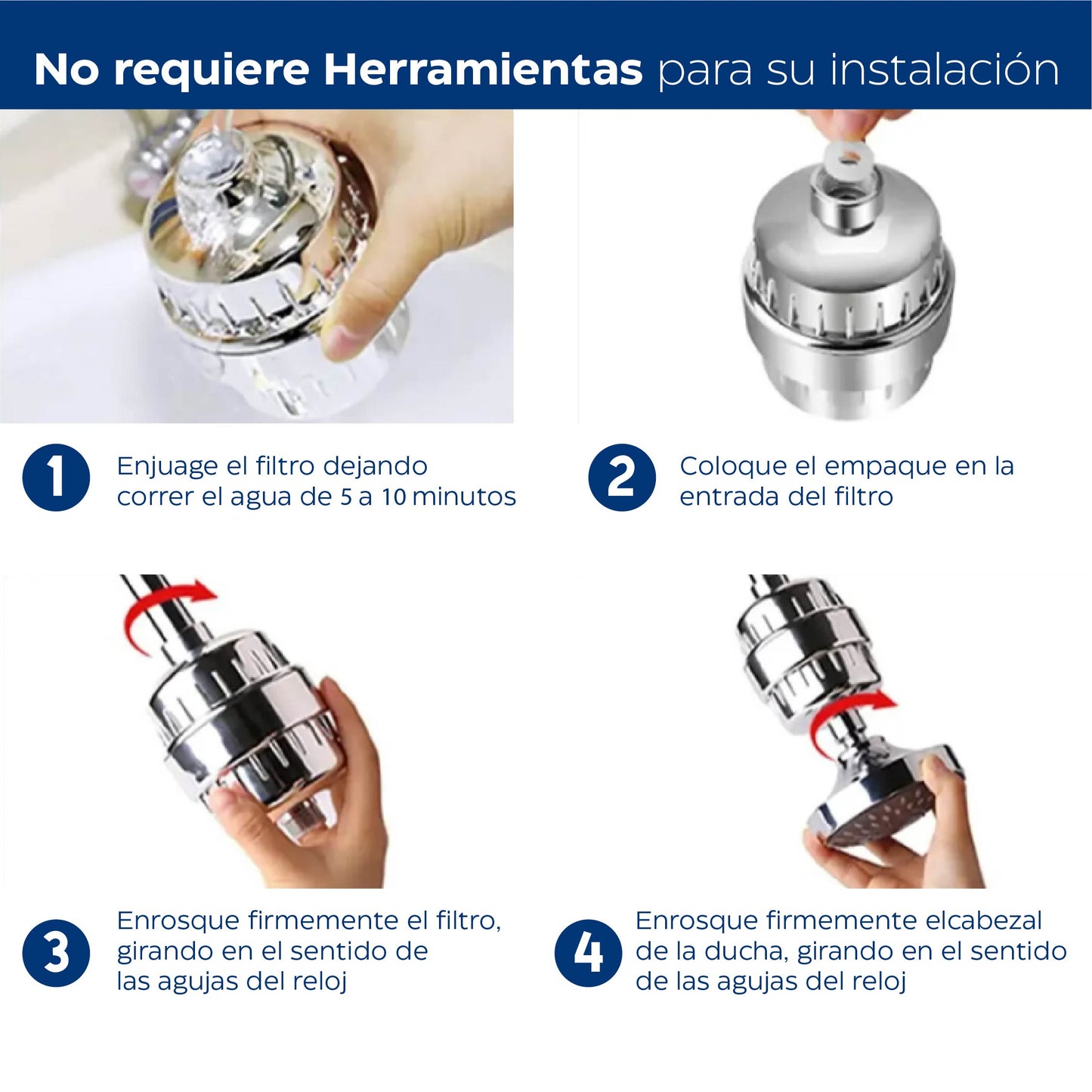 No requiere Herramientas para su instalación

1 Enjuage el filtro dejando correr el agua de 5 a 10 minutos

2 Coloque el empaque en la entrada del filtro

3 Enrosque firmemente el filtro, girando en el sentido de las agujas del reloj

4 Enrosque firmemente elcabezal de la ducha, girando en el sentido de las agujas del reloj