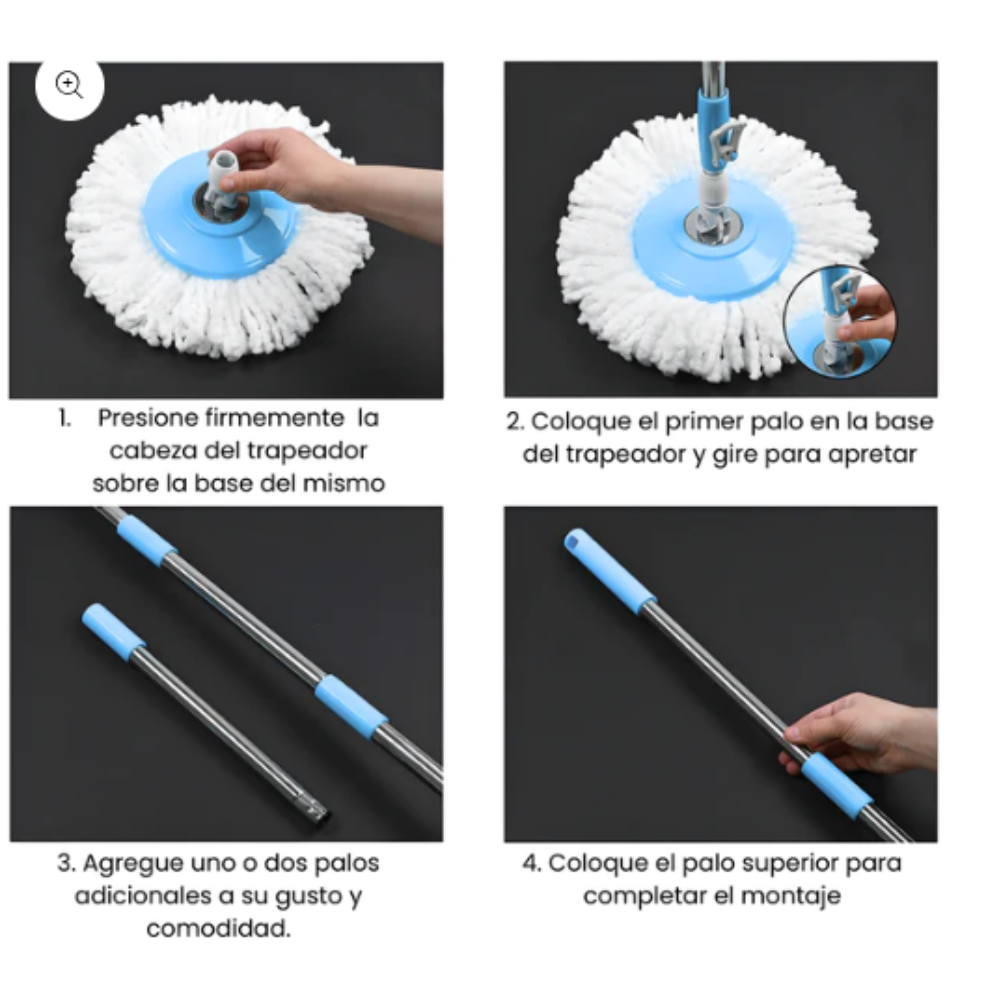 1. Presione firmemente la cabeza del trapeador sobre la base del mismo

2. Coloque el primer palo en la base del trapeador y gire para apretar

3. Agregue uno o dos palos adicionales a su gusto y comodidad.

4. Coloque el palo superior para completar el montaje