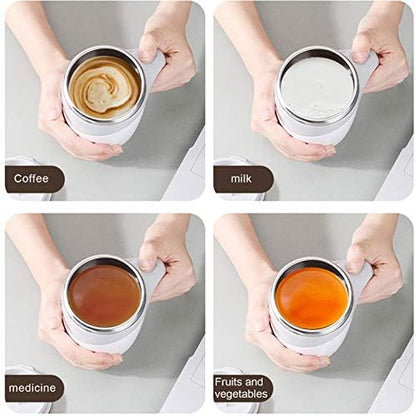 Coffee

milk

medicine

Fruits and vegetables