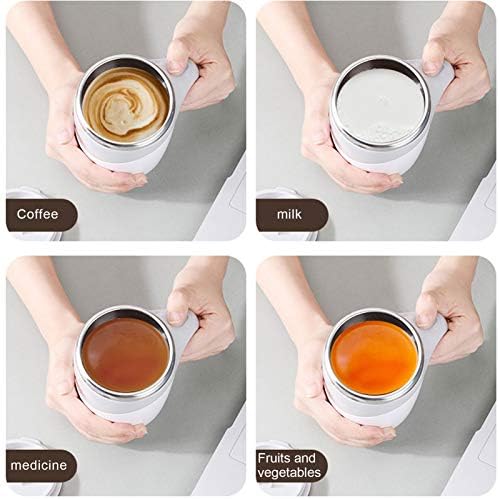 Coffee

milk

medicine

Fruits and vegetables