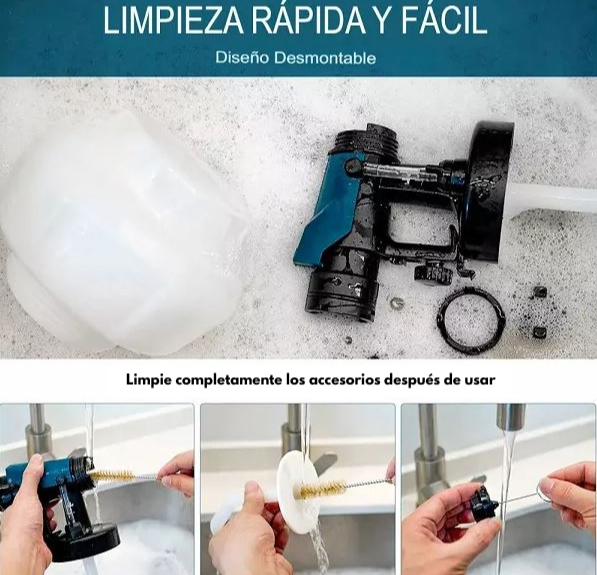 LIMPIEZA RÁPIDA Y FÁCIL

Diseño Desmontable

Limpie completamente los accesorios después de usar